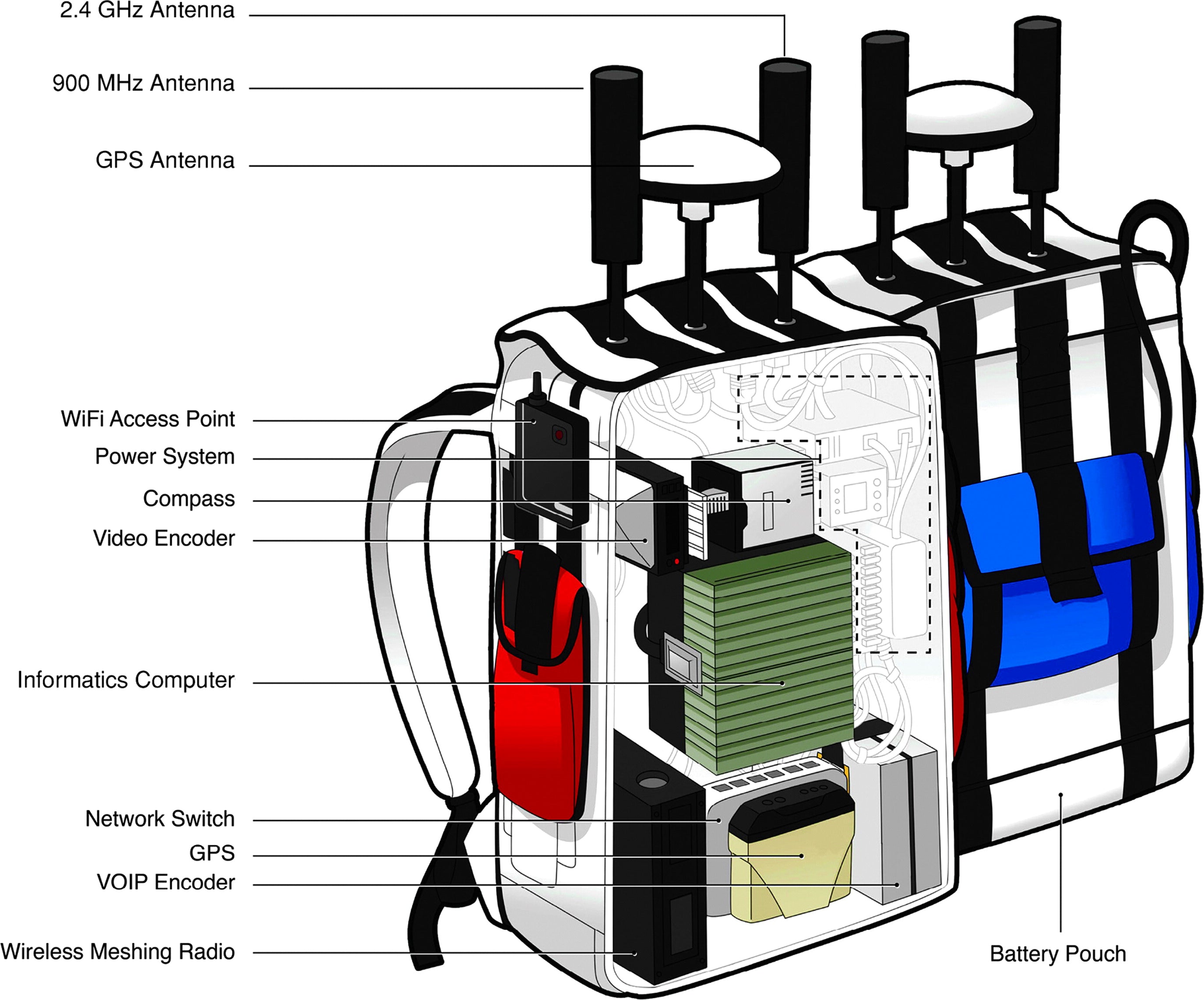 2.4 GHz Antenna

900 MHz Antenna

GPS Antenna

WiFi Access Point

Power System

Compass

Video Encoder

Informatics Computer

Network Switch

GPS

VOIP Encoder

Wireless Meshing Radio

Battery Pouch